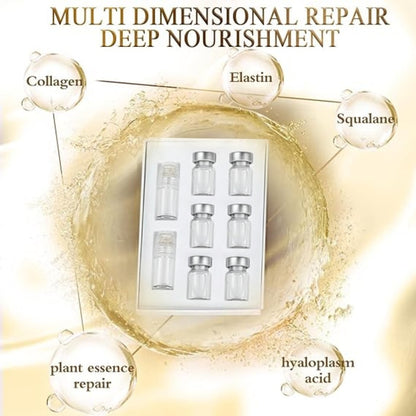 MULTI DIMENSIONAL REPAIR
DEEP NOURISHMENT

Collagen

Elastin

Squalane

plant essence repair

hyaloplasm acid