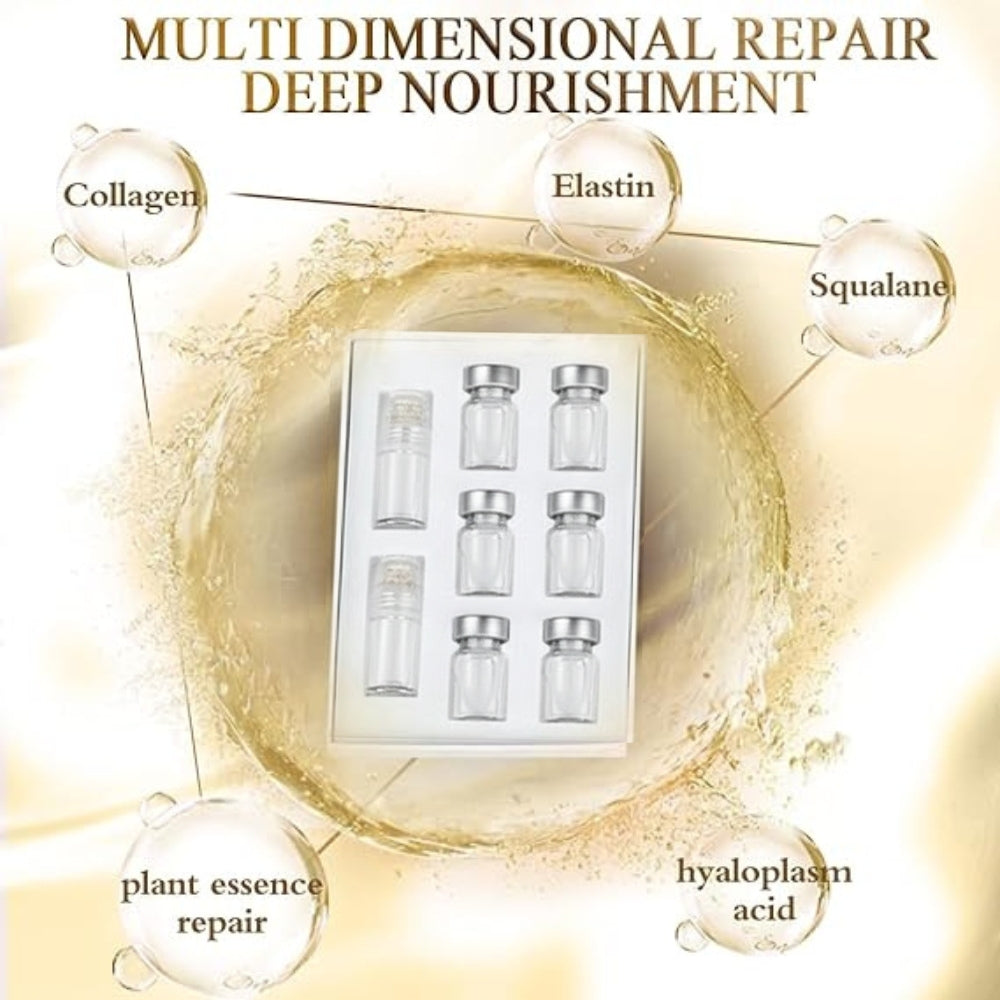 MULTI DIMENSIONAL REPAIR DEEP NOURISHMENT

Collagen

Elastin

Squalane

plant essence repair

hyaloplasm acid