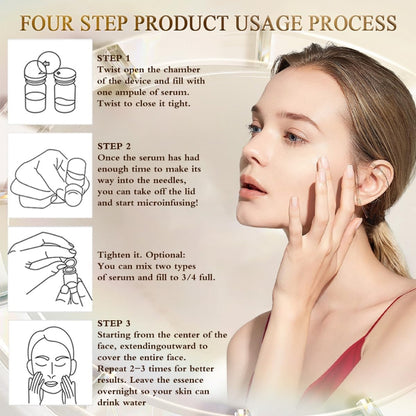 FOUR STEP PRODUCT USAGE PROCESS

STEP 1
Twist open the chamber of the device and fill with one ampule of serum. Twist to close it tight.

STEP 2
Once the serum has had enough time to make its way into the needles, you can take off the lid and start microinfusing!

Tighten it. Optional: You can mix two types of serum and fill to 3/4 full.

STEP 3
Starting from the center of the face, extendingoutward to cover the entire face. Repeat 2-3 times for better results. Leave the essence overnight so your skin can drink water